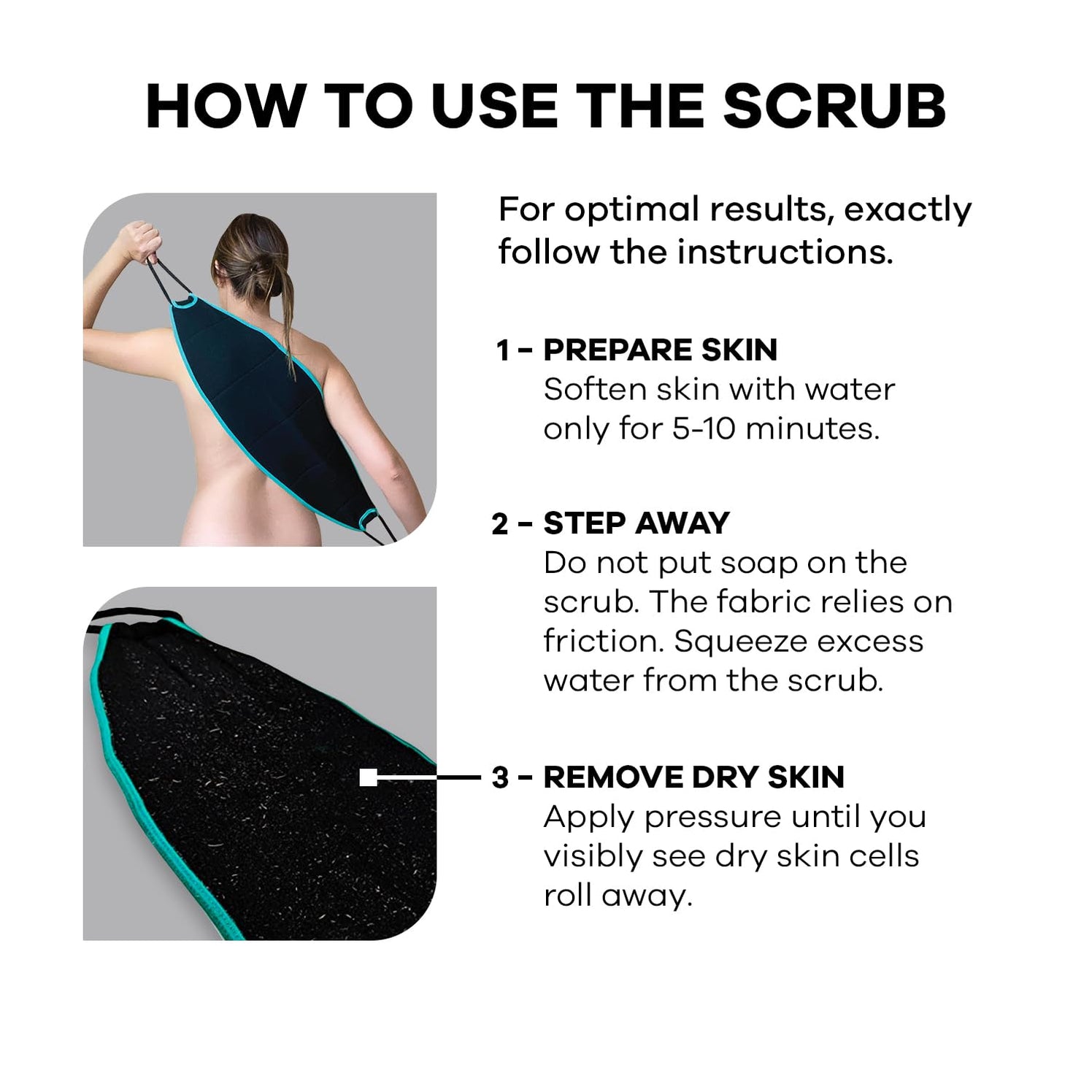 HOW TO USE THE SCRUB

For optimal results, exactly follow the instructions.

1 - PREPARE SKIN
Soften skin with water only for 5-10 minutes.

2 - STEP AWAY
Do not put soap on the scrub. The fabric relies on friction. Squeeze excess water from the scrub.

3 - REMOVE DRY SKIN
Apply pressure until you visibly see dry skin cells roll away.